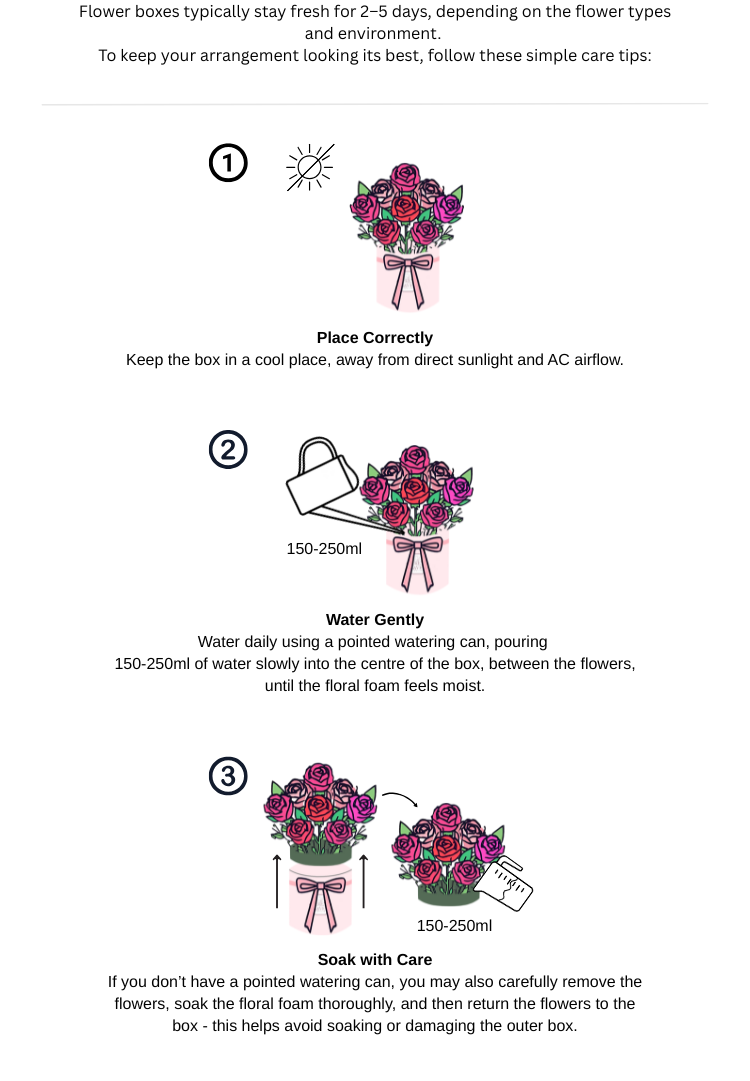 Flower boxes typically stay fresh for 2–5 days, depending on the flower types and environment.
To keep your arrangement looking its best, follow these simple care tips:

1

Place Correctly
Keep the box in a cool place, away from direct sunlight and AC airflow.

2

150-250ml

Water Gently
Water daily using a pointed watering can, pouring 150-250ml of water slowly into the centre of the box, between the flowers, until the floral foam feels moist.

3

150-250ml

Soak with Care
If you don't have a pointed watering can, you may also carefully remove the flowers, soak the floral foam thoroughly, and then return the flowers to the box - this helps avoid soaking or damaging the outer box.