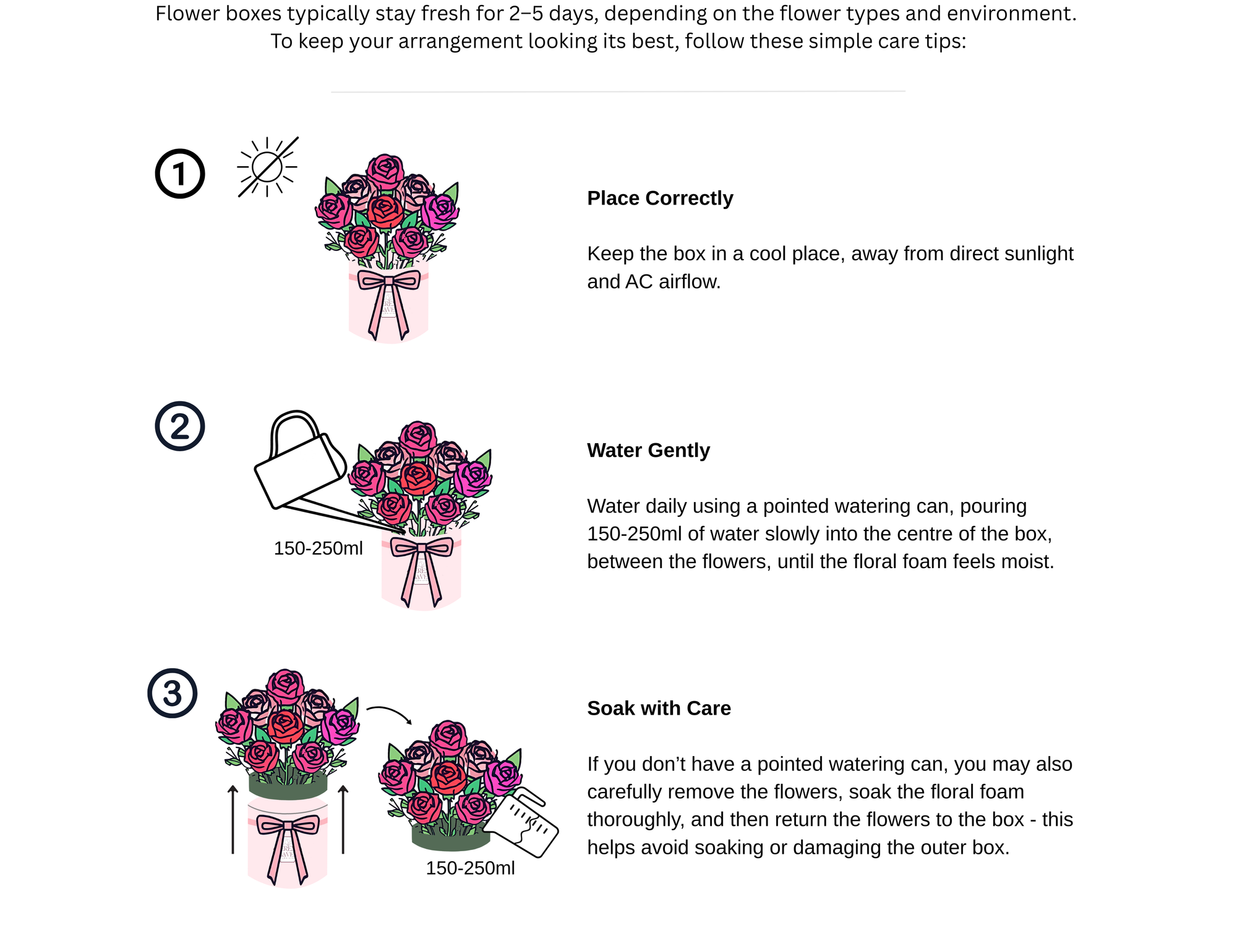 Flower boxes typically stay fresh for 2–5 days, depending on the flower types and environment. To keep your arrangement looking its best, follow these simple care tips:

1

Place Correctly

Keep the box in a cool place, away from direct sunlight and AC airflow.

2

150-250ml

Water Gently

Water daily using a pointed watering can, pouring 150-250ml of water slowly into the centre of the box, between the flowers, until the floral foam feels moist.

3

150-250ml

Soak with Care

If you don't have a pointed watering can, you may also carefully remove the flowers, soak the floral foam thoroughly, and then return the flowers to the box - this helps avoid soaking or damaging the outer box.